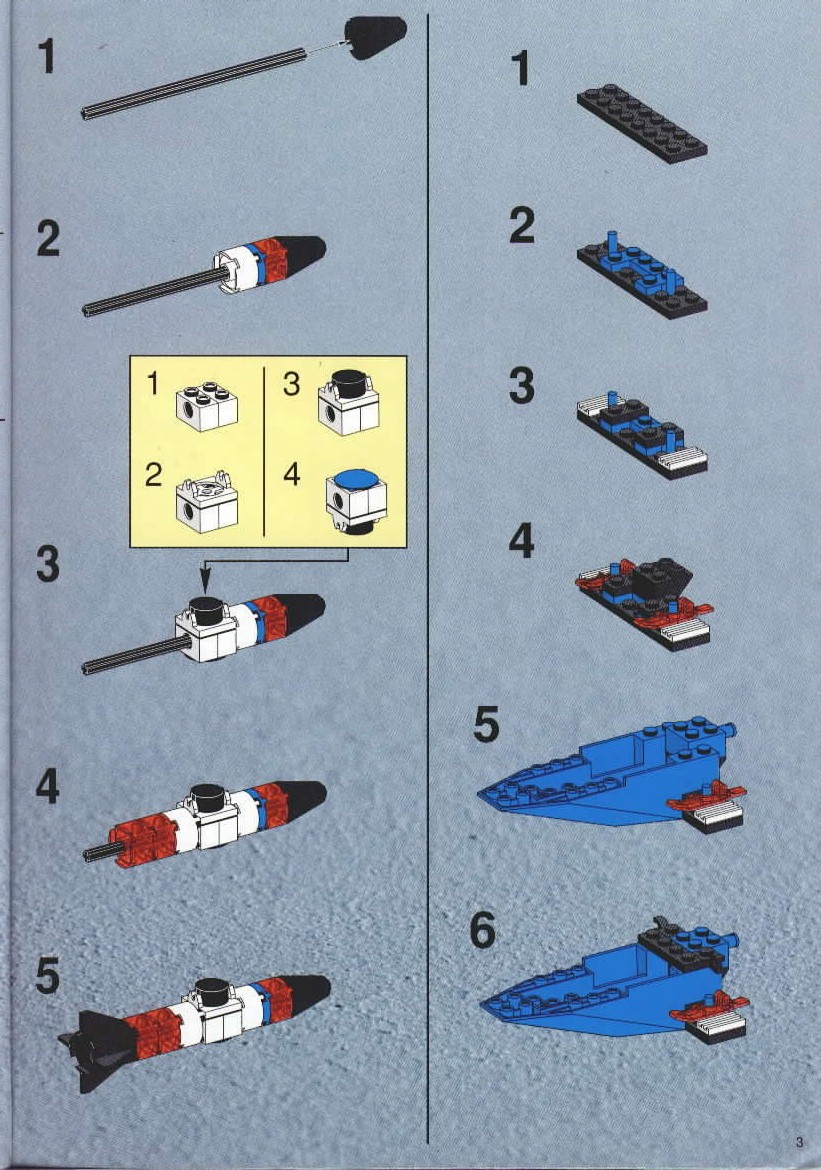 1

2

1
2
3
4

3

4

5

1

2

3

4

5

6

3