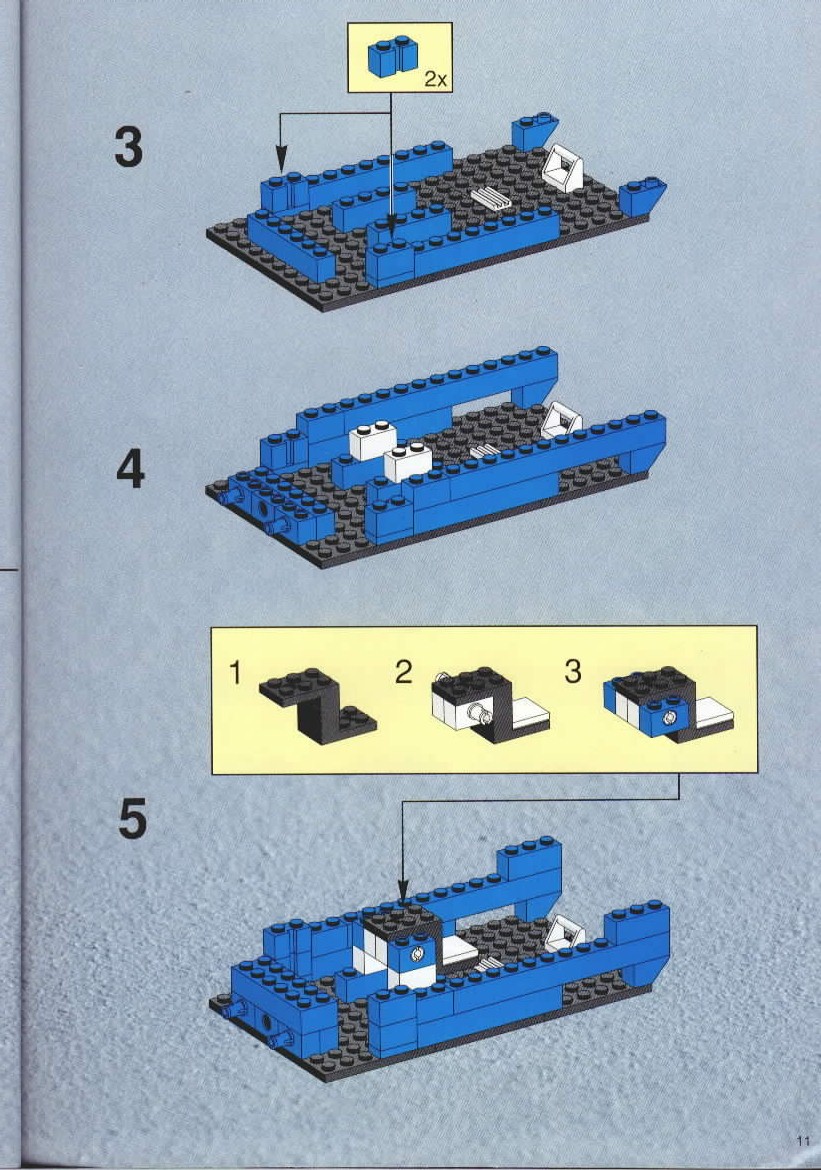 2x

3

4

1

2

3

5

11