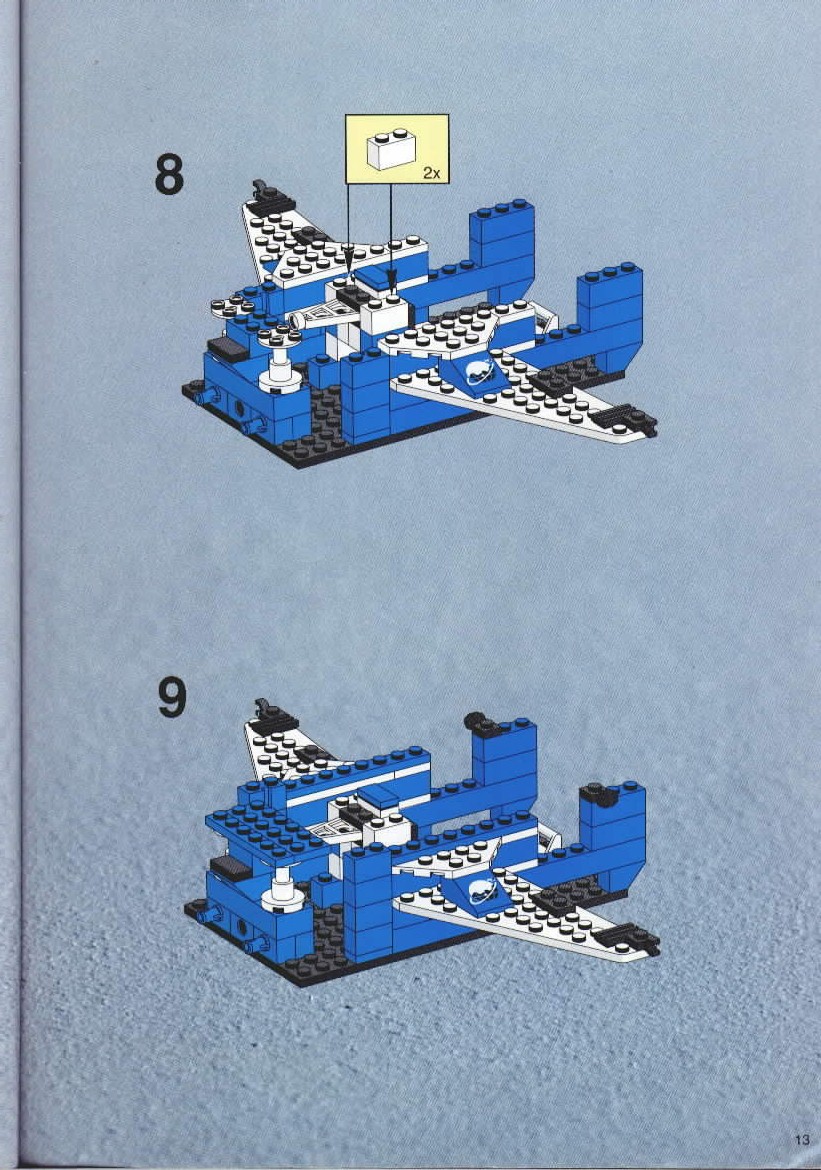 8

2x

9

13