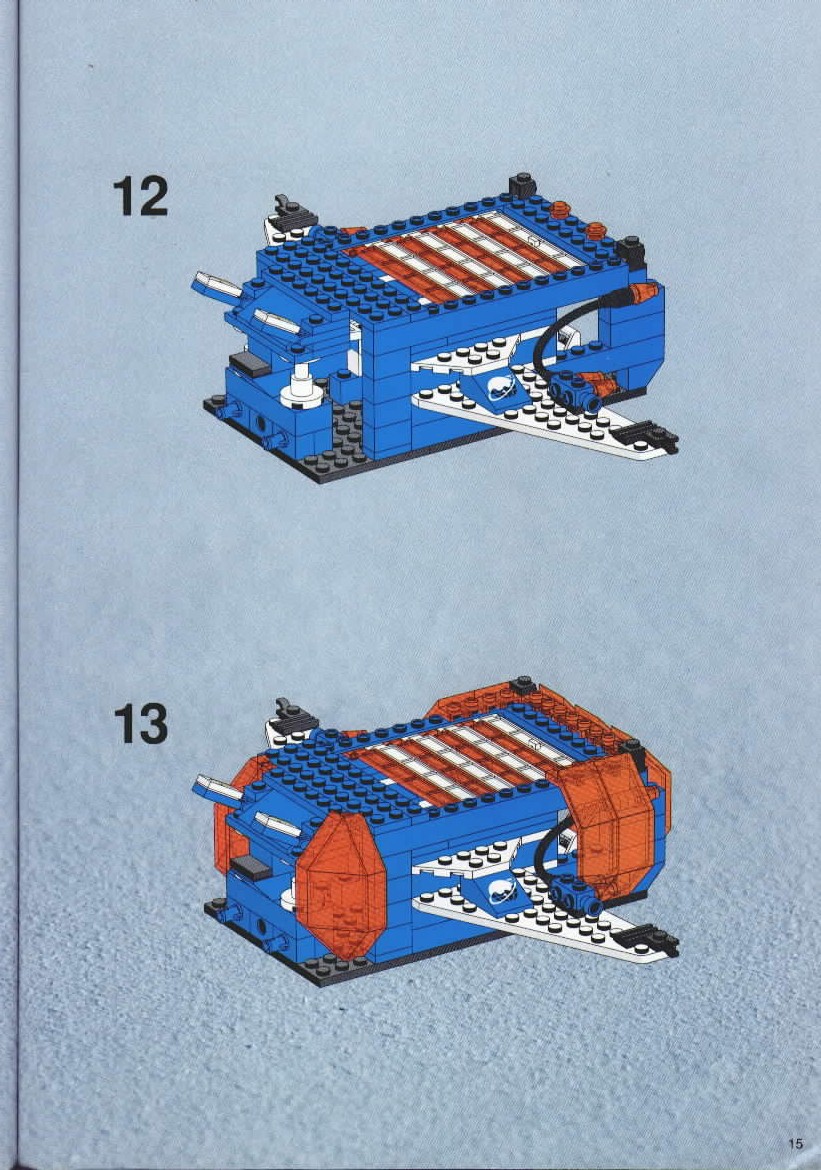 12

13

15