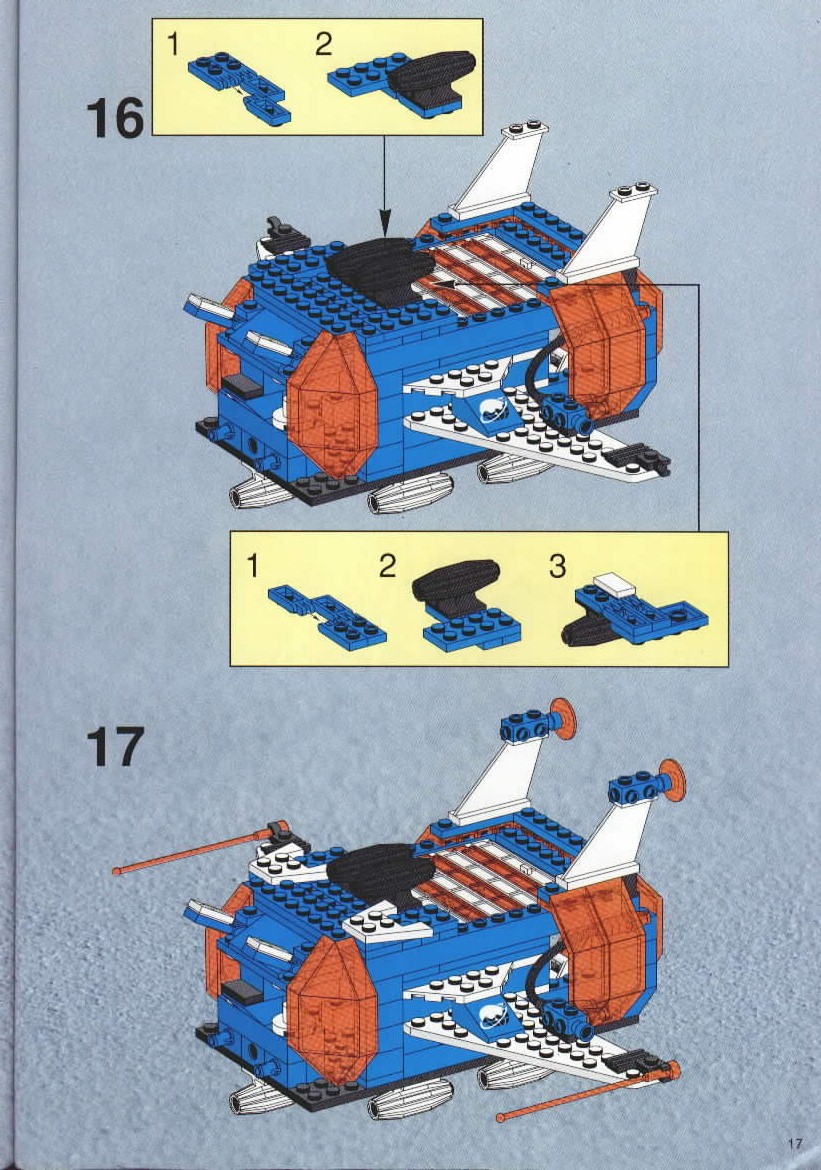 16

1 2

1 2 3

17

17